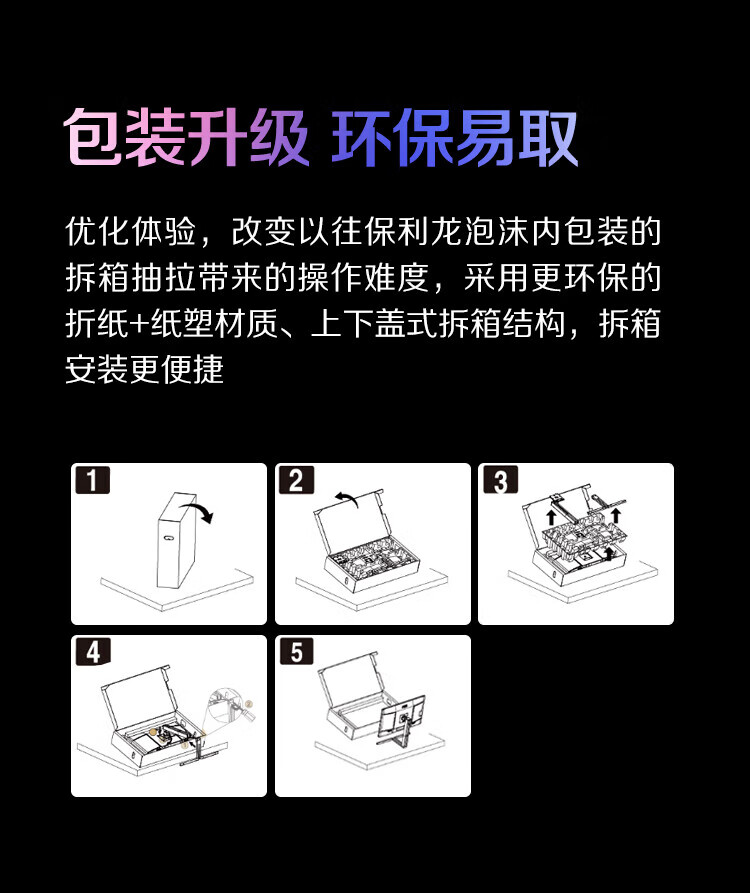 包装升级 环保易取

优化体验，改变以往保利龙泡沫内包装的拆箱抽拉带来的操作难度，采用更环保的折纸+纸塑材质、上下盖式拆箱结构，拆箱安装更便捷

1

2

3

4

5