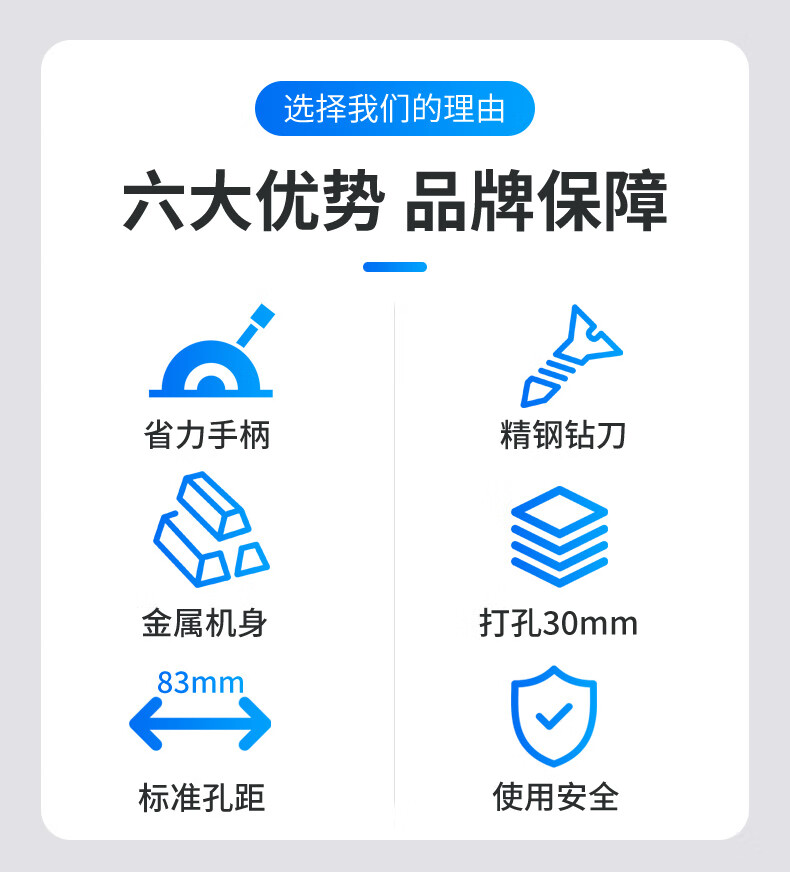 选择我们的理由

六大优势 品牌保障

省力手柄

金属机身

83mm

标准孔距

精钢钻刀

打孔30mm

使用安全