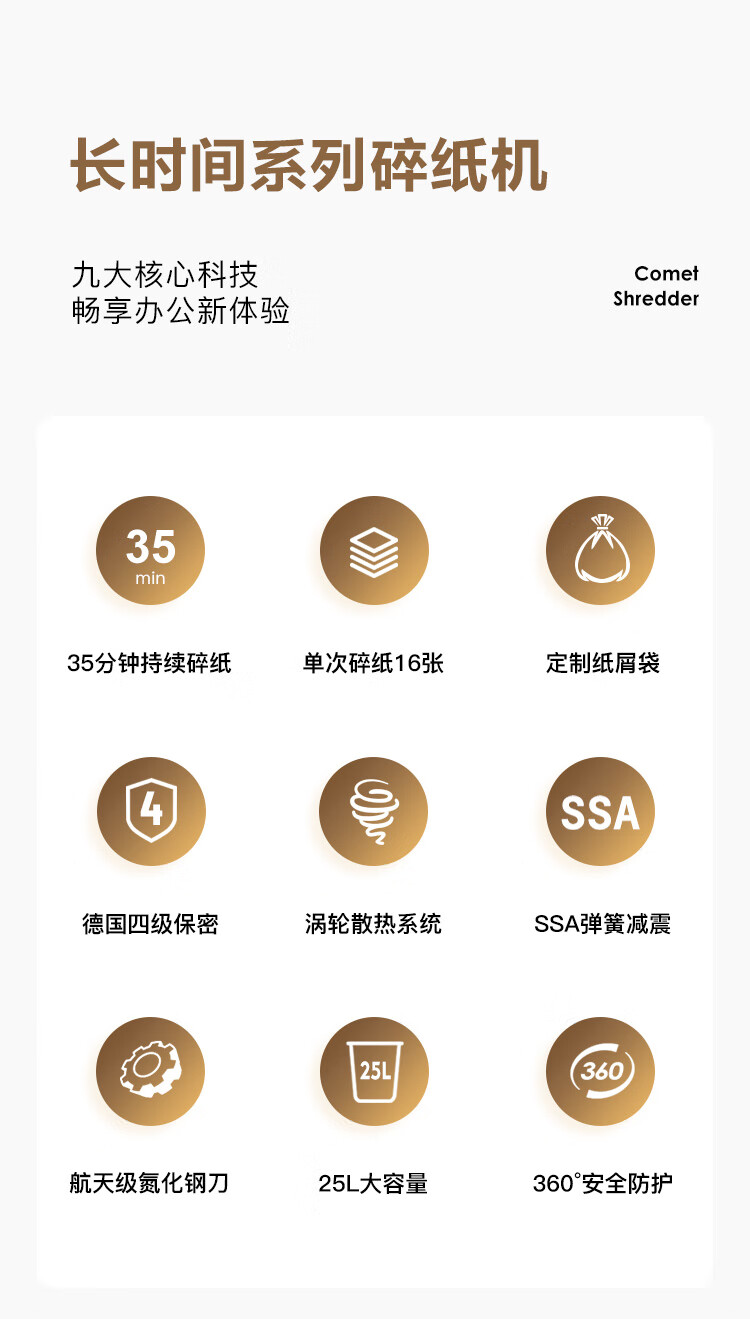 长时间系列碎纸机

九大核心科技
畅享办公新体验

Comet
Shredder

35
min

35分钟持续碎纸

单次碎纸16张

定制纸屑袋

4

德国四级保密

涡轮散热系统

SSA

SSA弹簧减震

航天级氮化钢刀

25L

25L大容量

360

360°安全防护