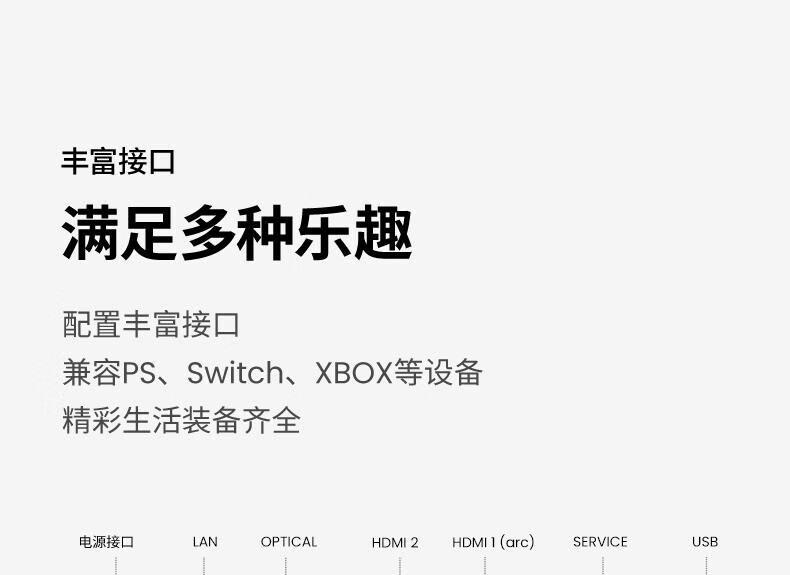 丰富接口

满足多种乐趣

配置丰富接口
兼容PS、Switch、XBOX等设备
精彩生活装备齐全

电源接口 LAN OPTICAL HDMI 2 HDMI 1 (arc) SERVICE USB