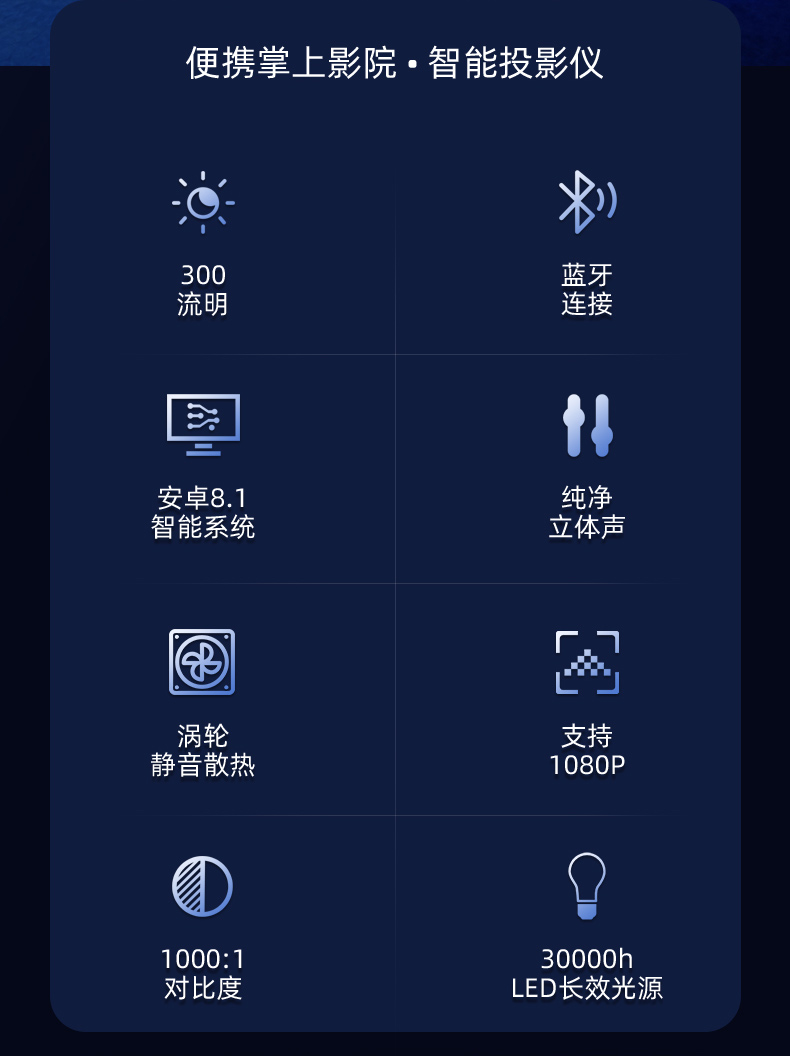 便携掌上影院 • 智能投影仪

300
流明

蓝牙
连接

安卓8.1
智能系统

纯净
立体声

涡轮
静音散热

支持
1080P

1000:1
对比度

30000h
LED长效光源