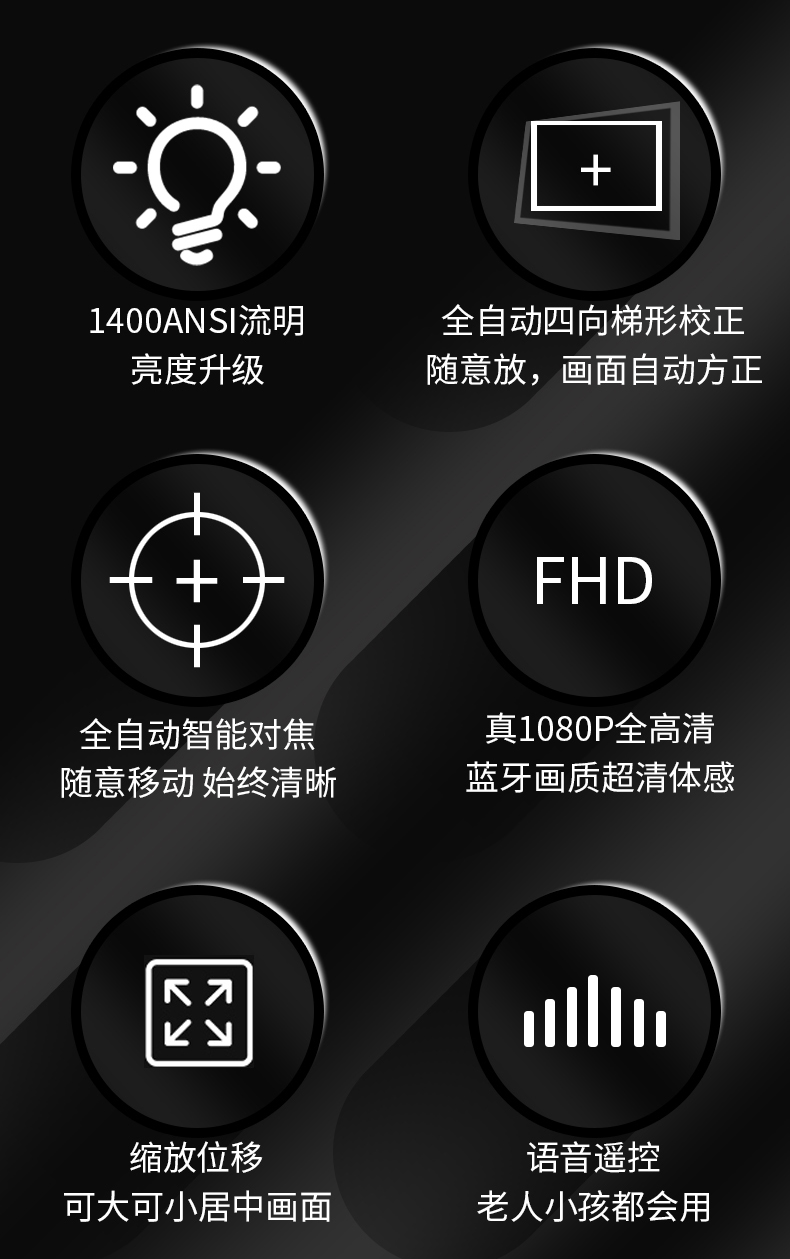 1400ANSI流明
亮度升级

全自动四向梯形校正
随意放，画面自动方正

全自动智能对焦
随意移动 始终清晰

FHD

真1080P全高清
蓝牙画质超清体感

缩放位移
可大可小居中画面

语音遥控
老人小孩都会用