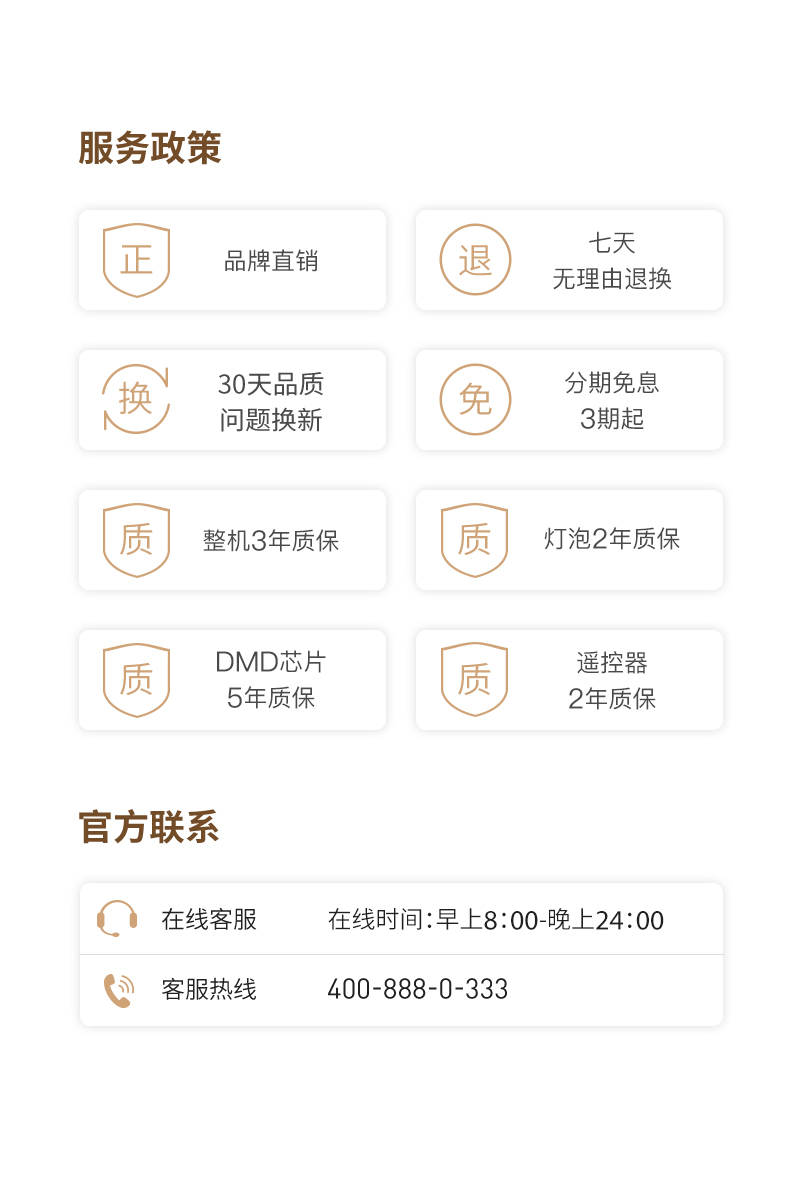 服务政策

正

品牌直销

退

七天
无理由退换

换

30天品质
问题换新

免

分期免息
3期起

质

整机3年质保

质

灯泡2年质保

质

DMD芯片
5年质保

质

遥控器
2年质保

官方联系

在线客服 在线时间:早上8:00-晚上24:00

客服热线 400-888-0-333