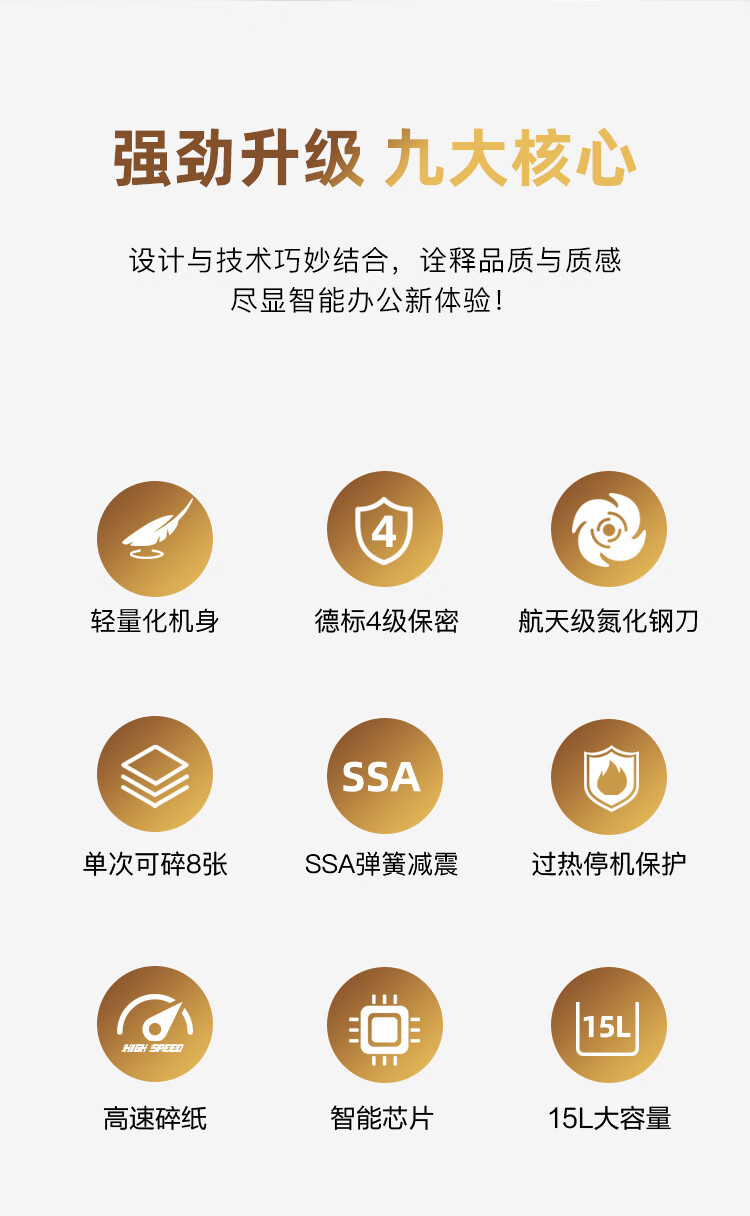 强劲升级 九大核心

设计与技术巧妙结合，诠释品质与质感
尽显智能办公新体验！

4

轻量化机身

德标4级保密

航天级氮化钢刀

SSA

单次可碎8张

SSA弹簧减震

过热停机保护

HIGH SPEED

15L

高速碎纸

智能芯片

15L大容量