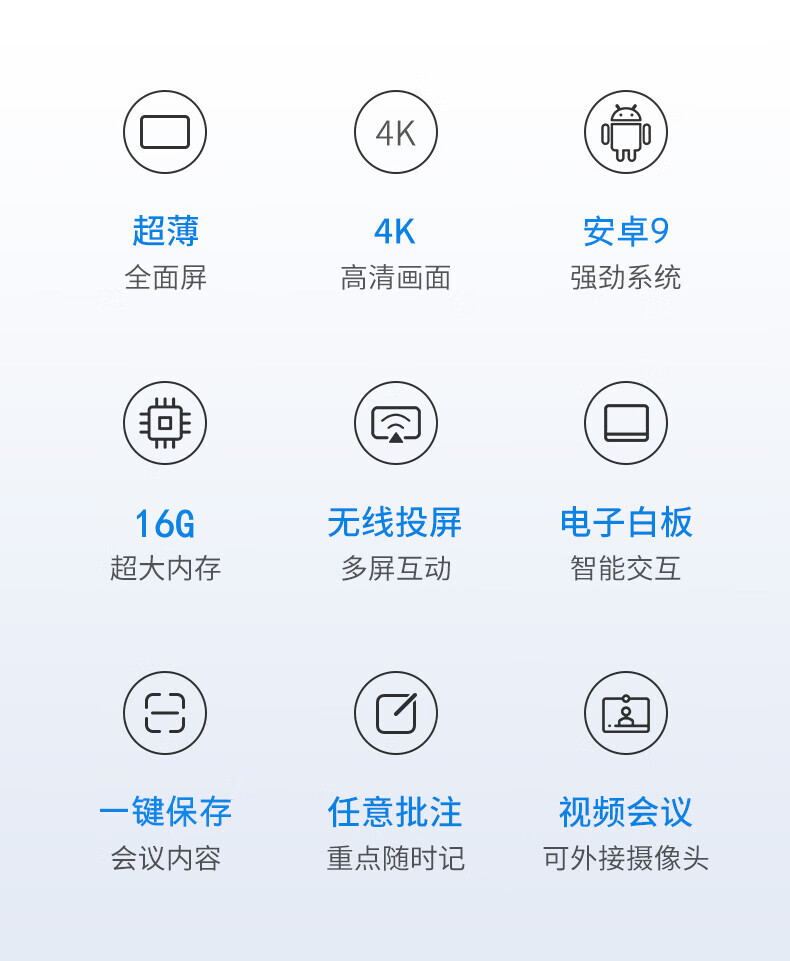 4K

超薄
全面屏

4K
高清画面

安卓9
强劲系统

16G
超大内存

无线投屏
多屏互动

电子白板
智能交互

一键保存
会议内容

任意批注
重点随时记

视频会议
可外接摄像头