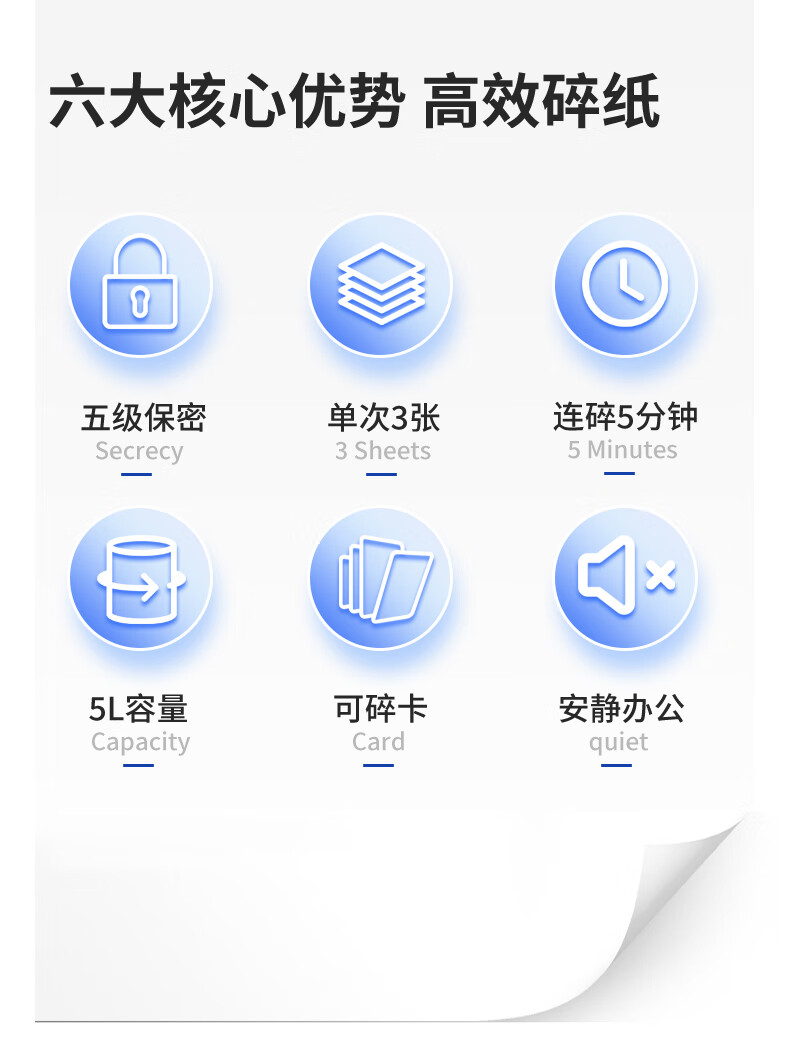 六大核心优势 高效碎纸

五级保密
Secrecy

单次3张
3 Sheets

连碎5分钟
5 Minutes

5L容量
Capacity

可碎卡
Card

安静办公
quiet