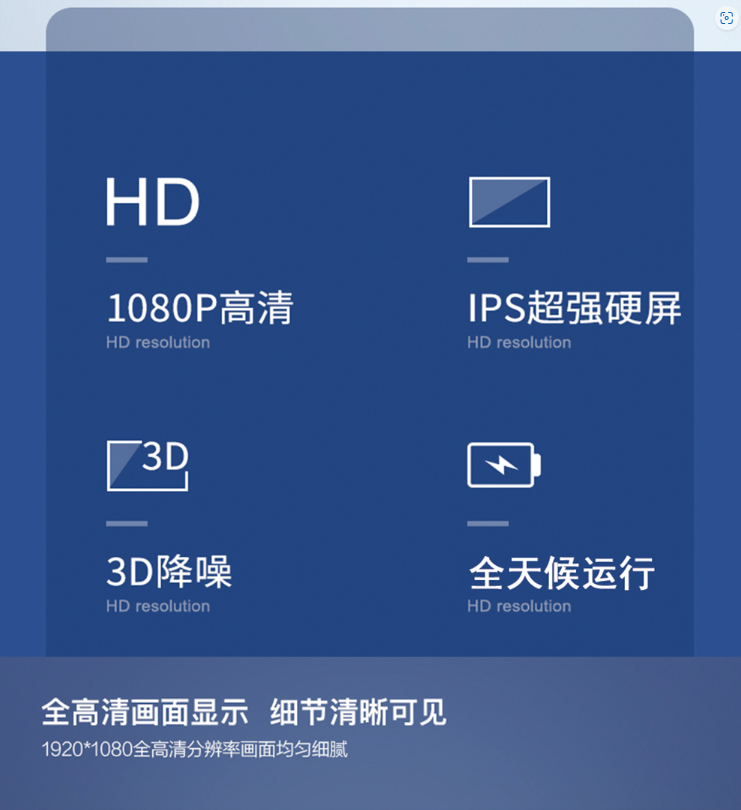 HD

1080P高清
HD resolution

IPS超强硬屏
HD resolution

3D

3D降噪
HD resolution

全天候运行
HD resolution

全高清画面显示 细节清晰可见
1920*1080全高清分辨率画面均匀细腻