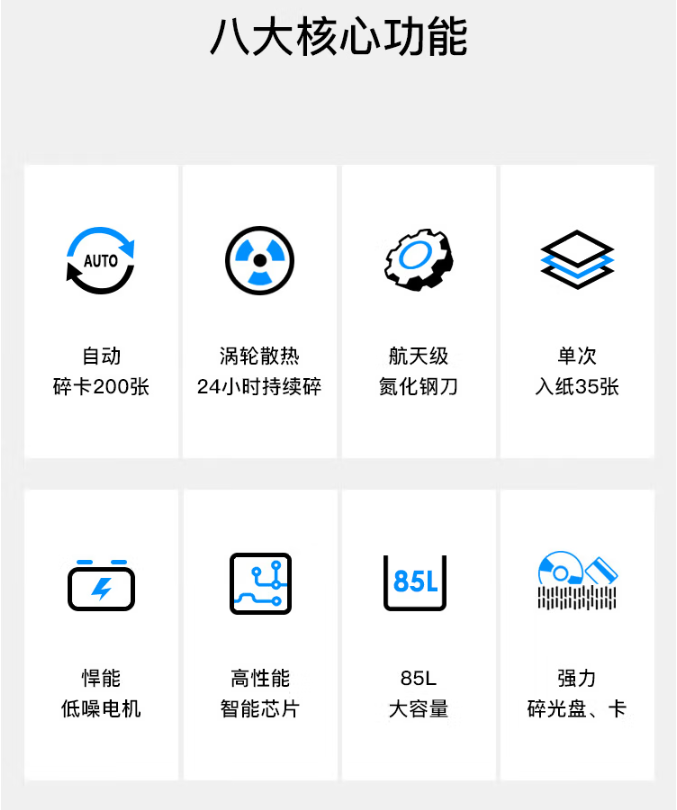 八大核心功能

AUTO

自动
碎卡200张

涡轮散热
24小时持续碎

航天级
氮化钢刀

单次
入纸35张

悍能
低噪电机

高性能
智能芯片

85L

85L
大容量

强力
碎光盘、卡