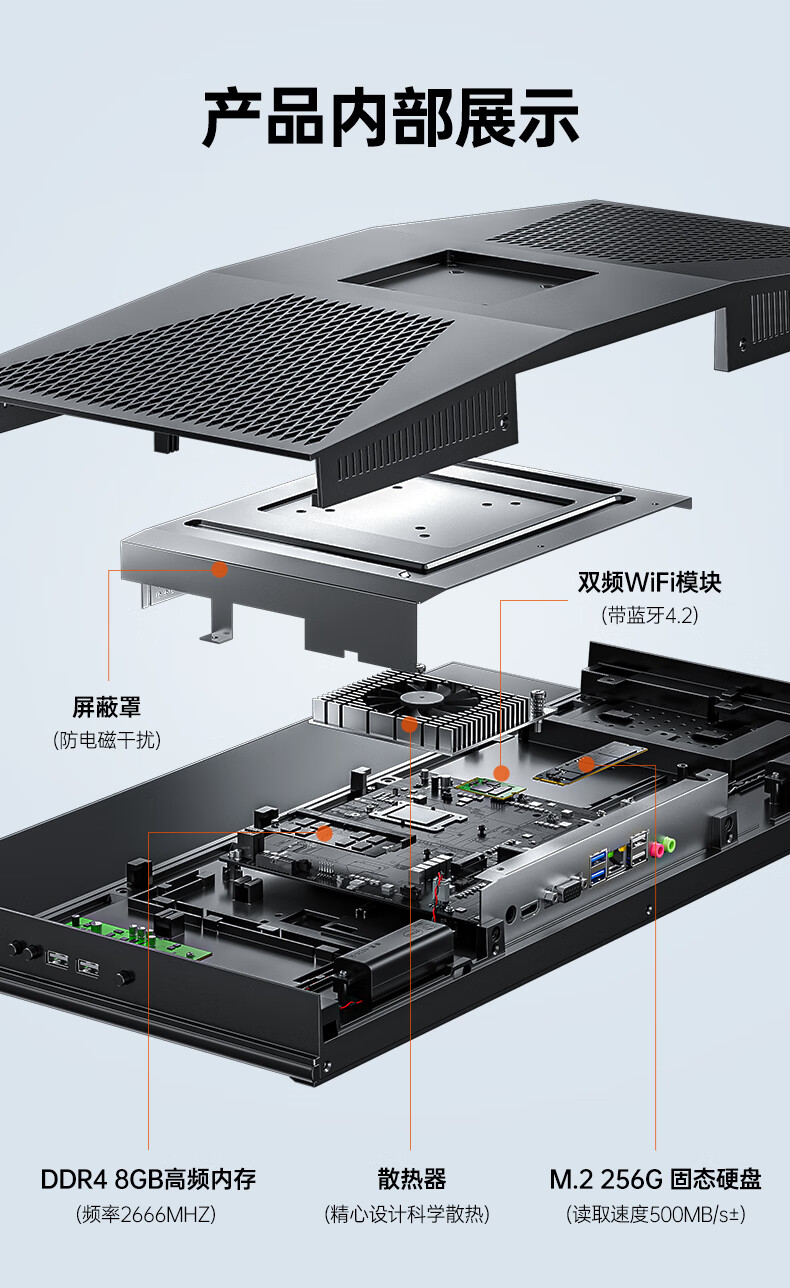 产品内部展示

双频WiFi模块
(带蓝牙4.2)

屏蔽罩
(防电磁干扰)

DDR4 8GB高频内存
(频率2666MHZ)

散热器
(精心设计科学散热)

M.2 256G 固态硬盘
(读取速度500MB/s±)