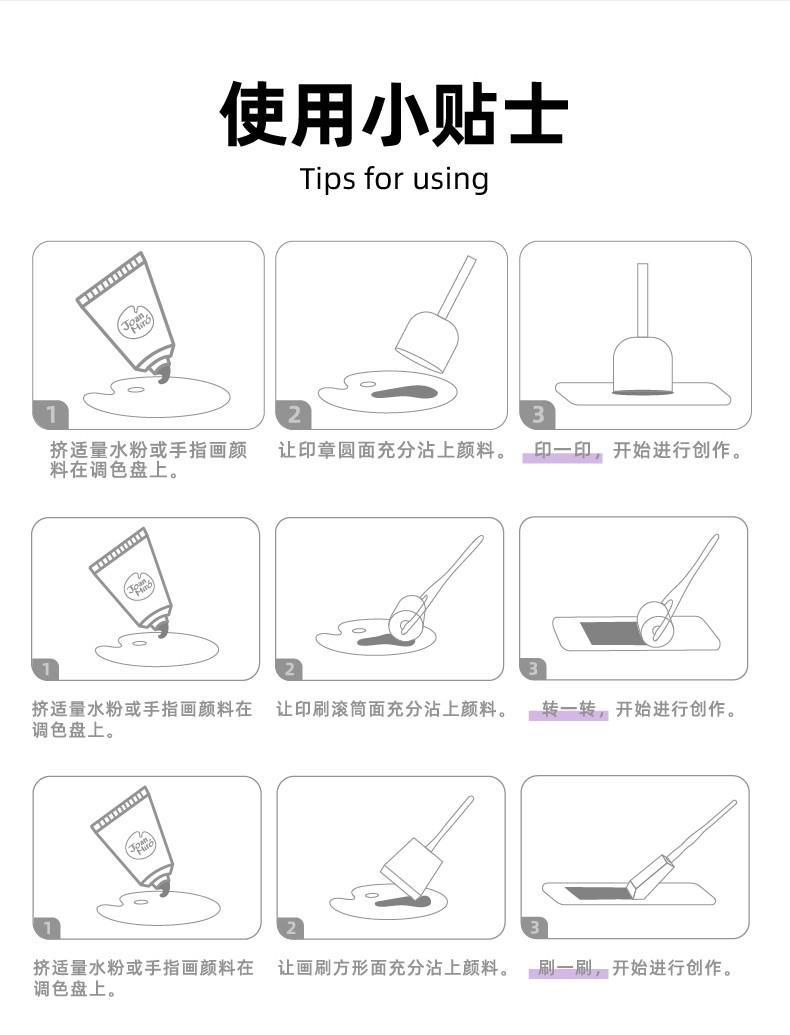 使用小贴士

Tips for using

Joan Miro

1

挤适量水粉或手指画颜料在调色盘上。

2

让印章圆面充分沾上颜料。

3

印一印，开始进行创作。

Joan Miro

1

挤适量水粉或手指画颜料在调色盘上。

2

让印刷滚筒面充分沾上颜料。

3

转一转，开始进行创作。

Joan Miro

1

挤适量水粉或手指画颜料在调色盘上。

2

让画刷方形面充分沾上颜料。

3

刷一刷，开始进行创作。