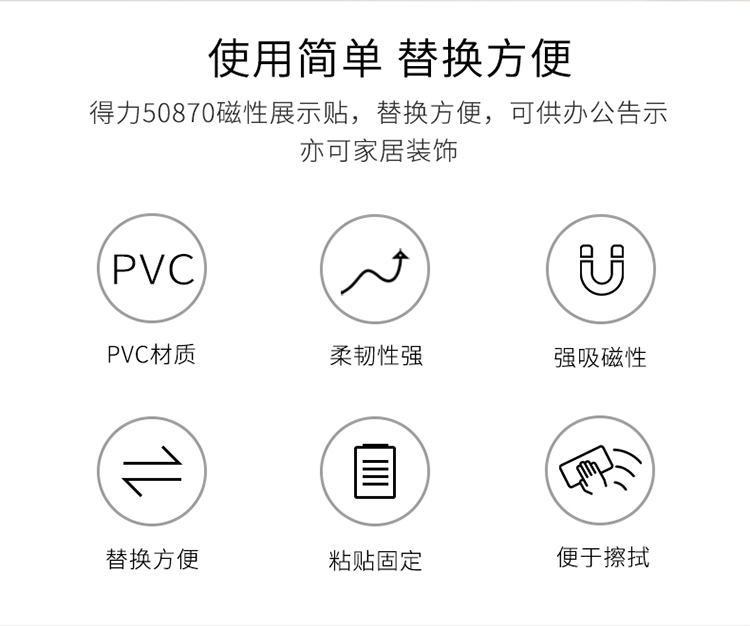 使用简单 替换方便

得力50870磁性展示贴，替换方便，可供办公告示亦可家居装饰

PVC

PVC材质

柔韧性强

强吸磁性

替换方便

粘贴固定

便于擦拭