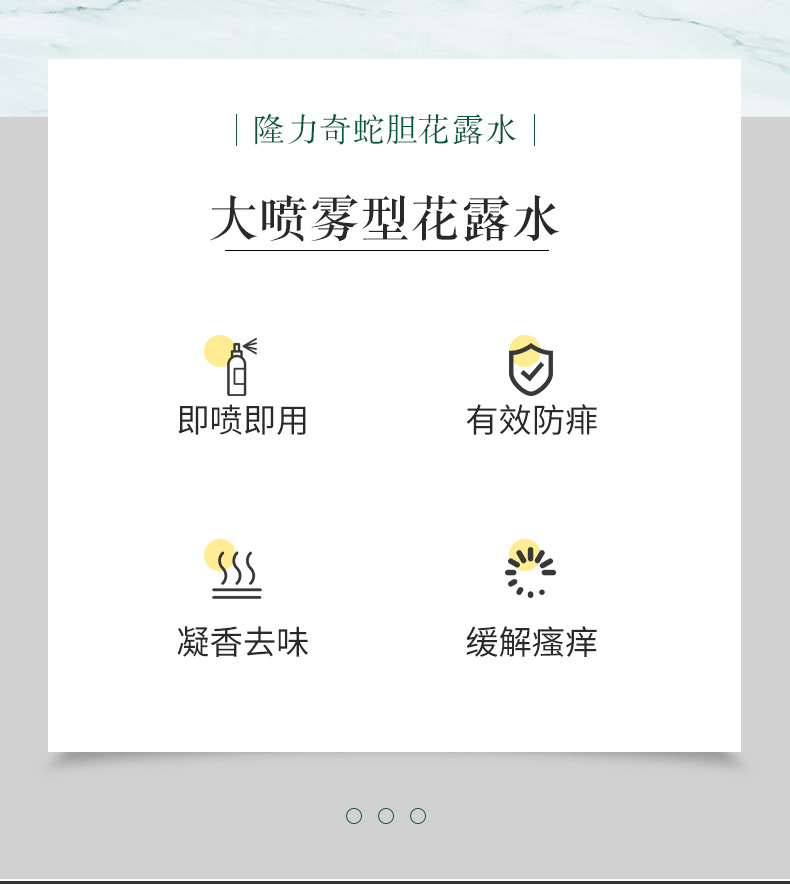 | 隆力奇蛇胆花露水 |

大喷雾型花露水

即喷即用

有效防痱

凝香去味

缓解瘙痒