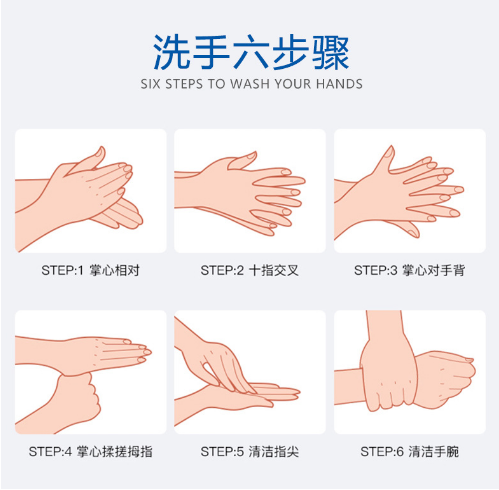 洗手六步骤
SIX STEPS TO WASH YOUR HANDS

STEP:1 掌心相对

STEP:2 十指交叉

STEP:3 掌心对手背

STEP:4 掌心揉搓拇指

STEP:5 清洁指尖

STEP:6 清洁手腕