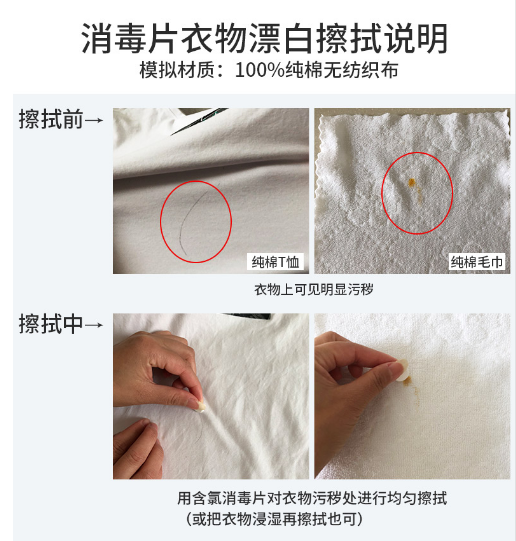 消毒片衣物漂白擦拭说明
模拟材质：100%纯棉无纺织布

擦拭前→

纯棉T恤

纯棉毛巾

衣物上可见明显污秽

擦拭中→

用含氯消毒片对衣物污秽处进行均匀擦拭
（或把衣物浸湿再擦拭也可）