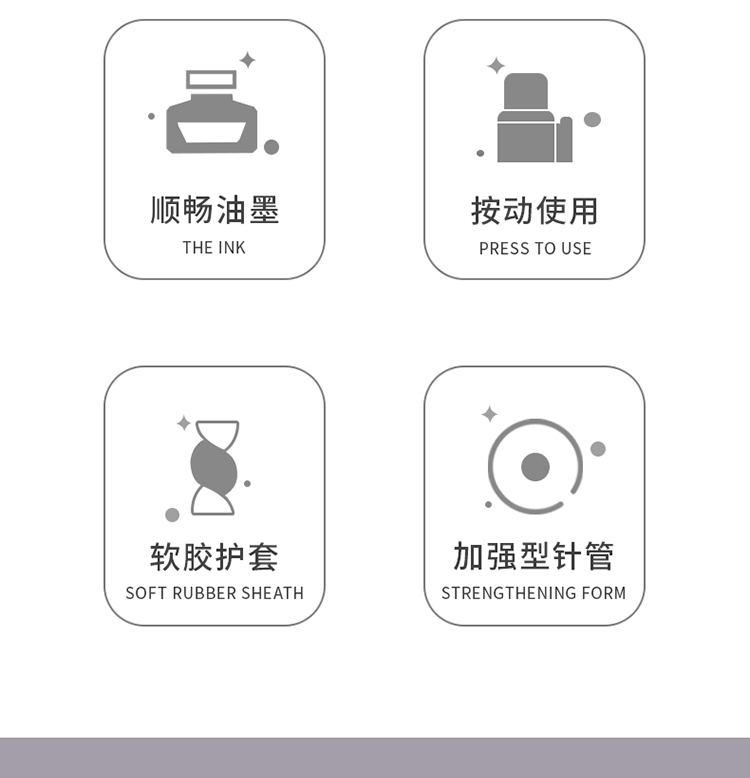 顺畅油墨
THE INK

按动使用
PRESS TO USE

软胶护套
SOFT RUBBER SHEATH

加强型针管
STRENGTHENING FORM