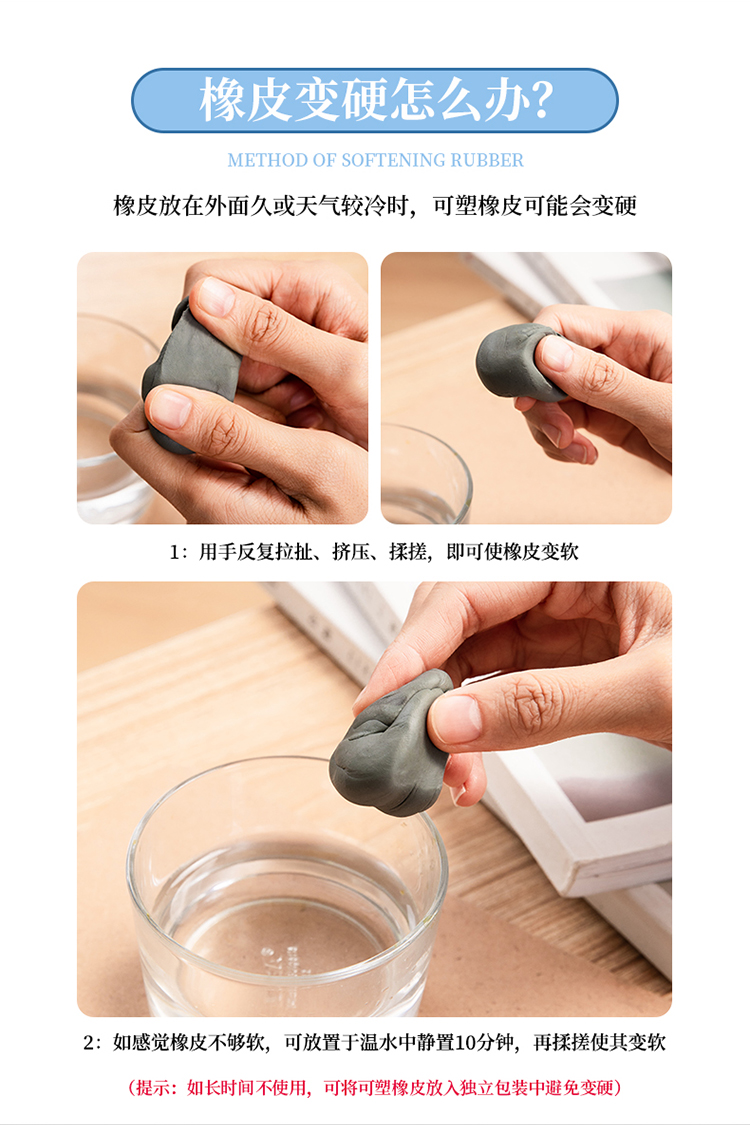 橡皮变硬怎么办?

METHOD OF SOFTENING RUBBER

橡皮放在外面久或天气较冷时，可塑橡皮可能会变硬

1：用手反复拉扯、挤压、揉搓，即可使橡皮变软

2：如感觉橡皮不够软，可放置于温水中静置10分钟，再揉搓使其变软

（提示：如长时间不使用，可将可塑橡皮放入独立包装中避免变硬）