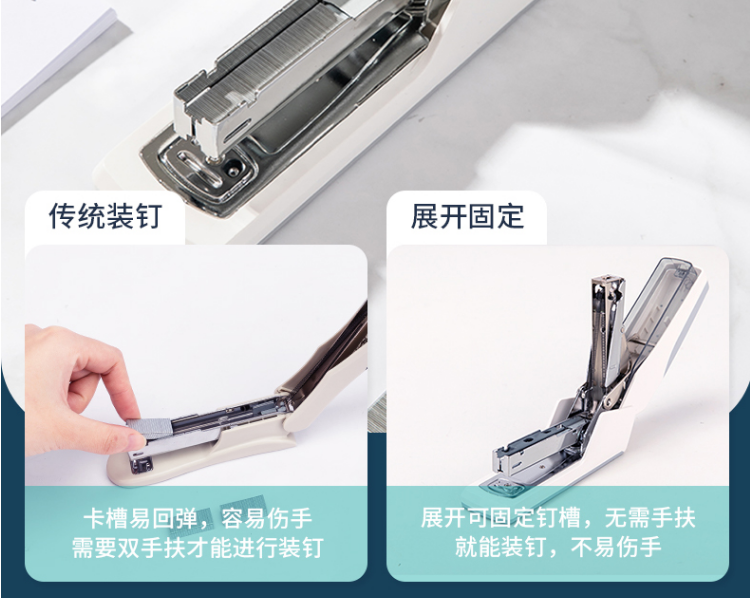 传统装钉

卡槽易回弹，容易伤手
需要双手扶才能进行装钉

展开固定

展开可固定钉槽，无需手扶
就能装钉，不易伤手