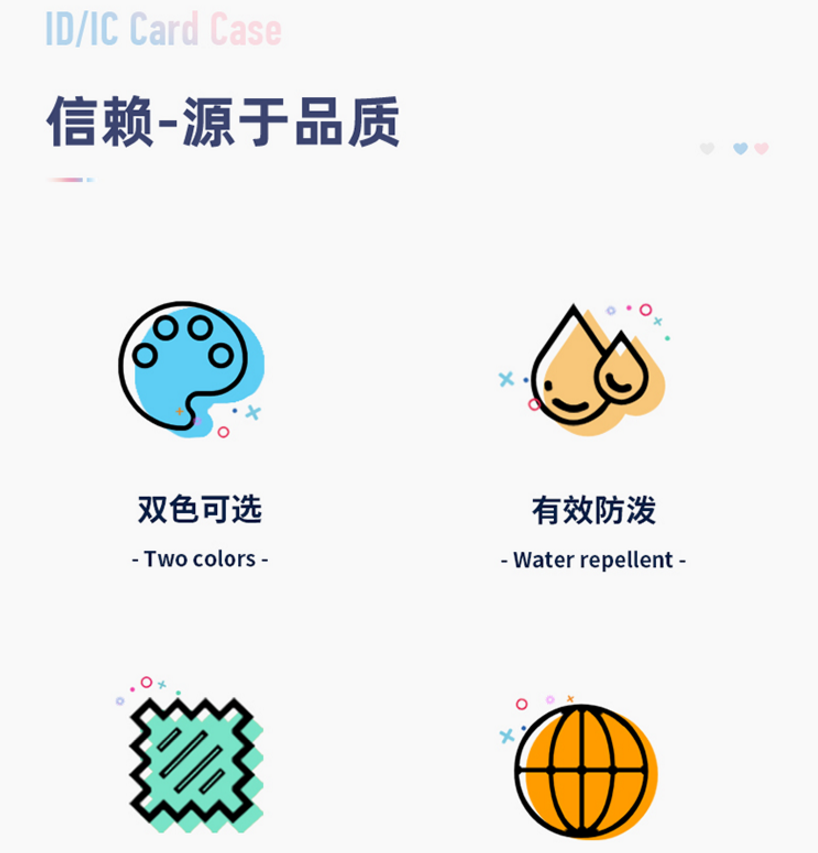 ID/IC Card Case

信赖-源于品质

双色可选

- Two colors -

有效防泼

- Water repellent -