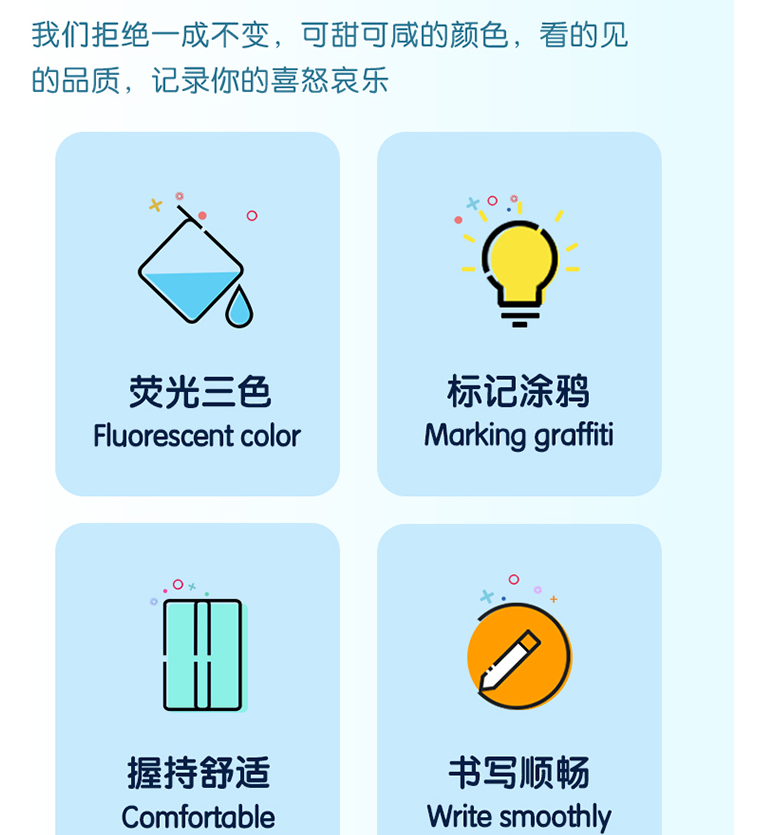 我们拒绝一成不变，可甜可咸的颜色，看的见的品质，记录你的喜怒哀乐

荧光三色
Fluorescent color

标记涂鸦
Marking graffiti

握持舒适
Comfortable

书写顺畅
Write smoothly