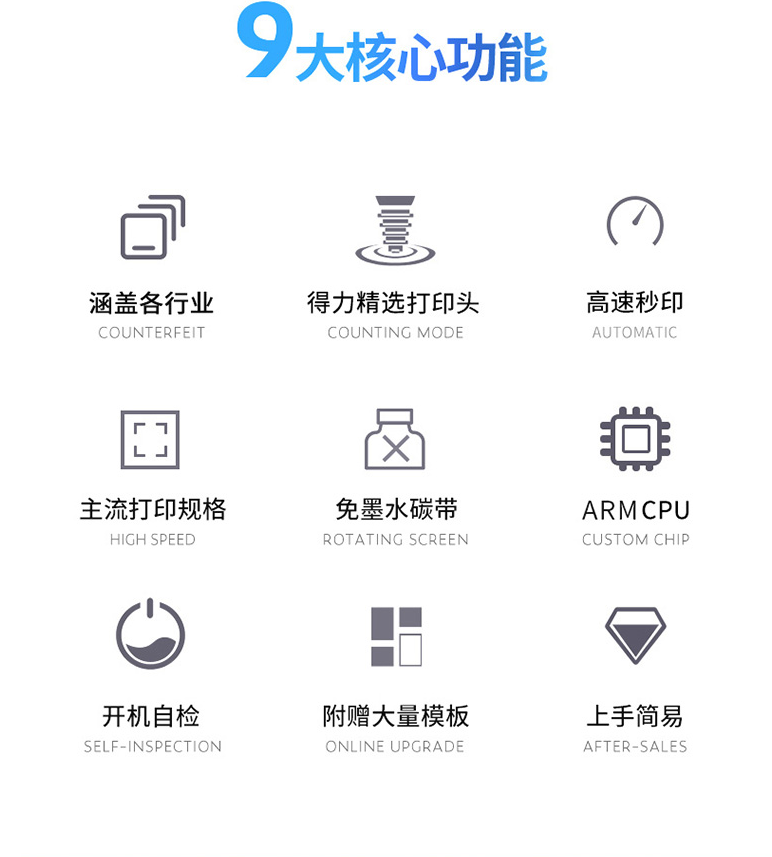 9大核心功能

涵盖各行业
COUNTERFEIT

得力精选打印头
COUNTING MODE

高速秒印
AUTOMATIC

主流打印规格
HIGH SPEED

免墨水碳带
ROTATING SCREEN

ARM CPU
CUSTOM CHIP

开机自检
SELF-INSPECTION

附赠大量模板
ONLINE UPGRADE

上手简易
AFTER-SALES