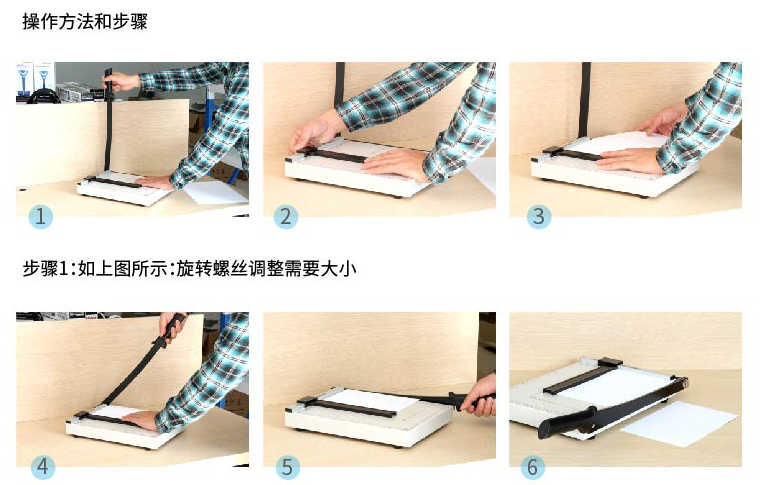 操作方法和步骤

1

2

3

步骤1:如上图所示:旋转螺丝调整需要大小

4

5

6