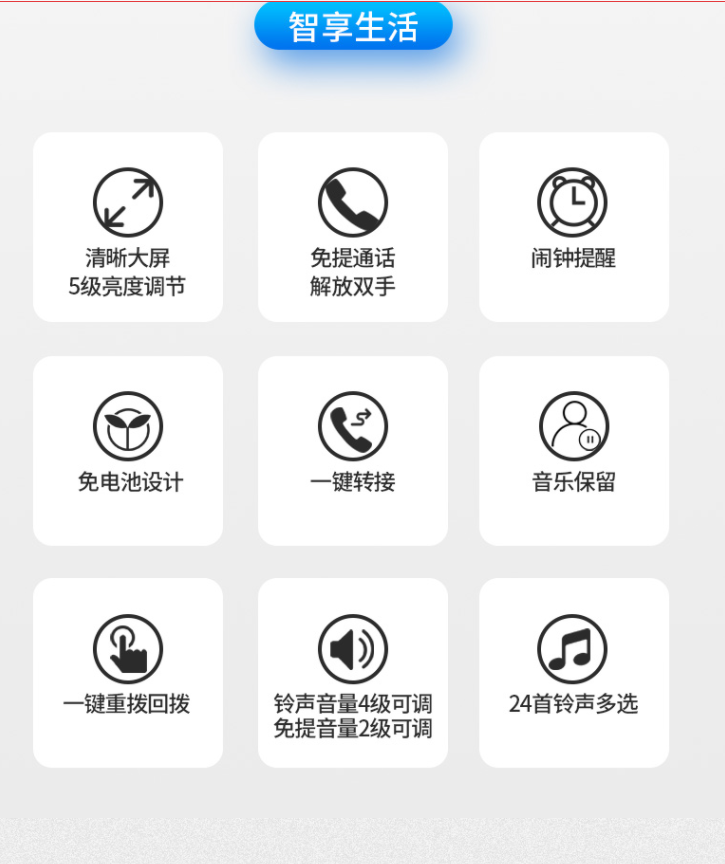 智享生活

清晰大屏
5级亮度调节

免提通话
解放双手

闹钟提醒

免电池设计

一键转接

音乐保留

一键重拨回拨

铃声音量4级可调
免提音量2级可调

24首铃声多选