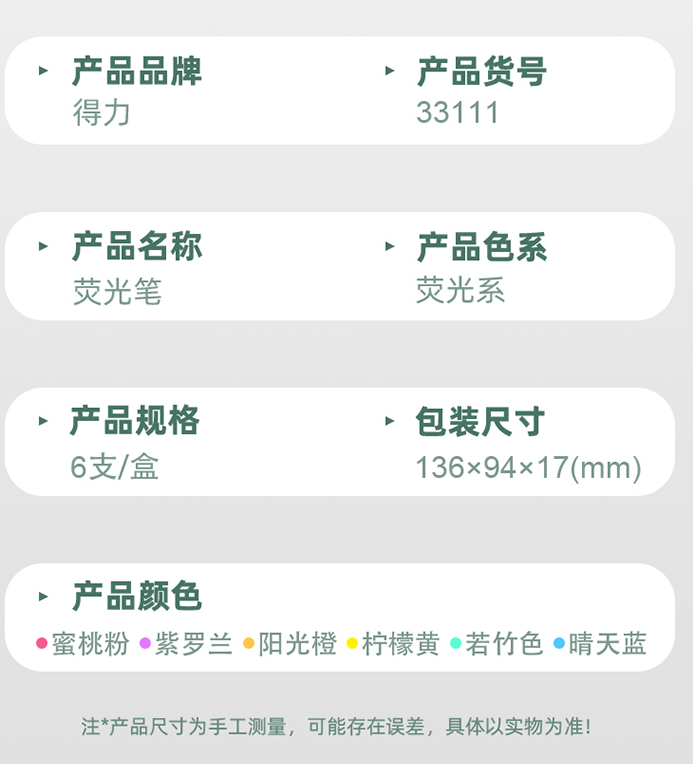 ▸ 产品品牌
得力

▸ 产品货号
33111

▸ 产品名称
荧光笔

▸ 产品色系
荧光系

▸ 产品规格
6支/盒

▸ 包装尺寸
136×94×17(mm)

▸ 产品颜色
• 蜜桃粉 • 紫罗兰 • 阳光橙 • 柠檬黄 • 若竹色 • 晴天蓝

注*产品尺寸为手工测量，可能存在误差，具体以实物为准!