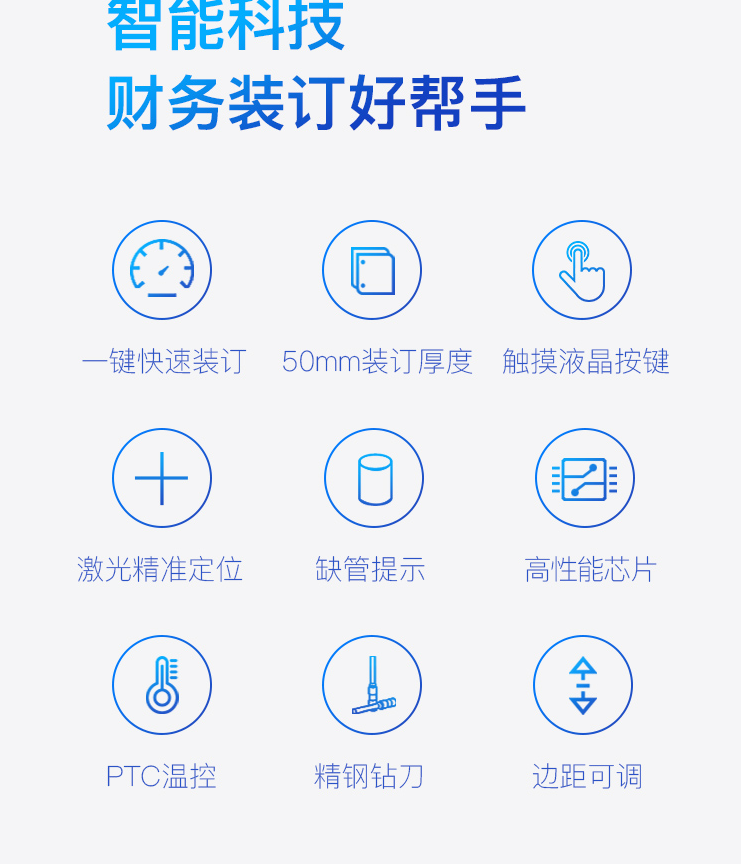 智能科技
财务装订好帮手

一键快速装订

50mm装订厚度

触摸液晶按键

激光精准定位

缺管提示

高性能芯片

PTC温控

精钢钻刀

边距可调